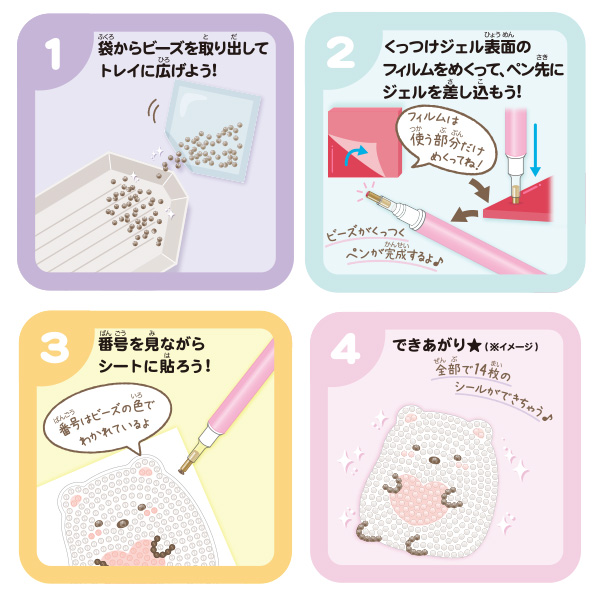 1
袋からビーズを取り出してトレイに広げよう!

2
くっつけジェル表面のフィルムをめくって、ペン先にジェルを差し込もう!

フィルムは使う部分だけめくってね!

ビーズがくっつくペンが完成するよ♪

3
番号を見ながらシートに貼ろう!

番号はビーズの色でわかれているよ

4
できあがり★(※イメージ)

全部で14枚のシールができちゃう♪